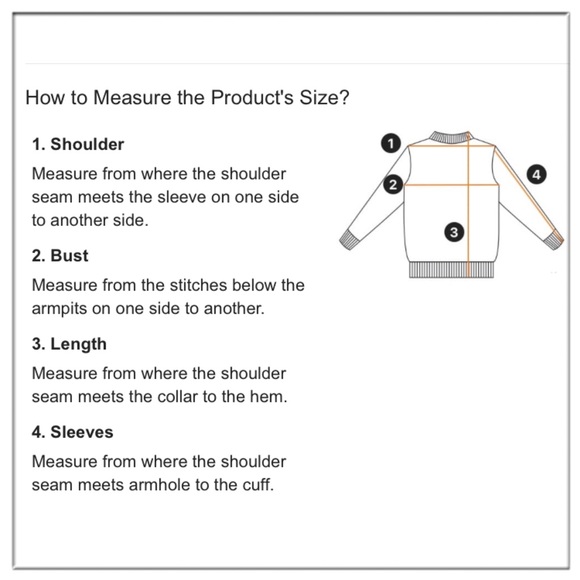 How to Measure the Product's Size?

1. Shoulder

Measure from where the shoulder seam meets the sleeve on one side to another side.

2. Bust

Measure from the stitches below the armpits on one side to another.

3. Length

Measure from where the shoulder seam meets the collar to the hem.

4. Sleeves

Measure from where the shoulder seam meets armhole to the cuff.

1

2

3

4